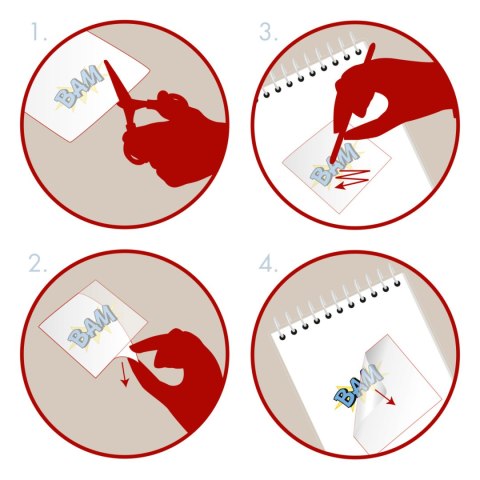 1.

BAM

3.

BAM

2.

BAM

4.

BAM