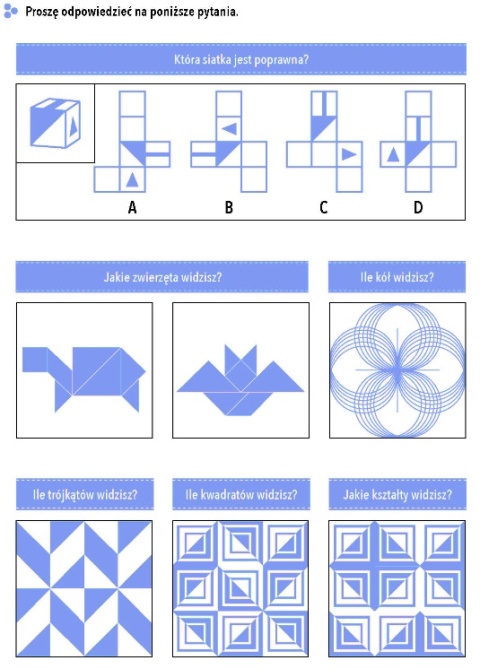 Proszę odpowiedzieć na poniższe pytania.

Która siatka jest poprawna?

A

B

C

D

Jakie zwierzęta widzisz?

Ile kół widzisz?

Ile trójkątów widzisz?

Ile kwadratów widzisz?

Jakie kształty widzisz?